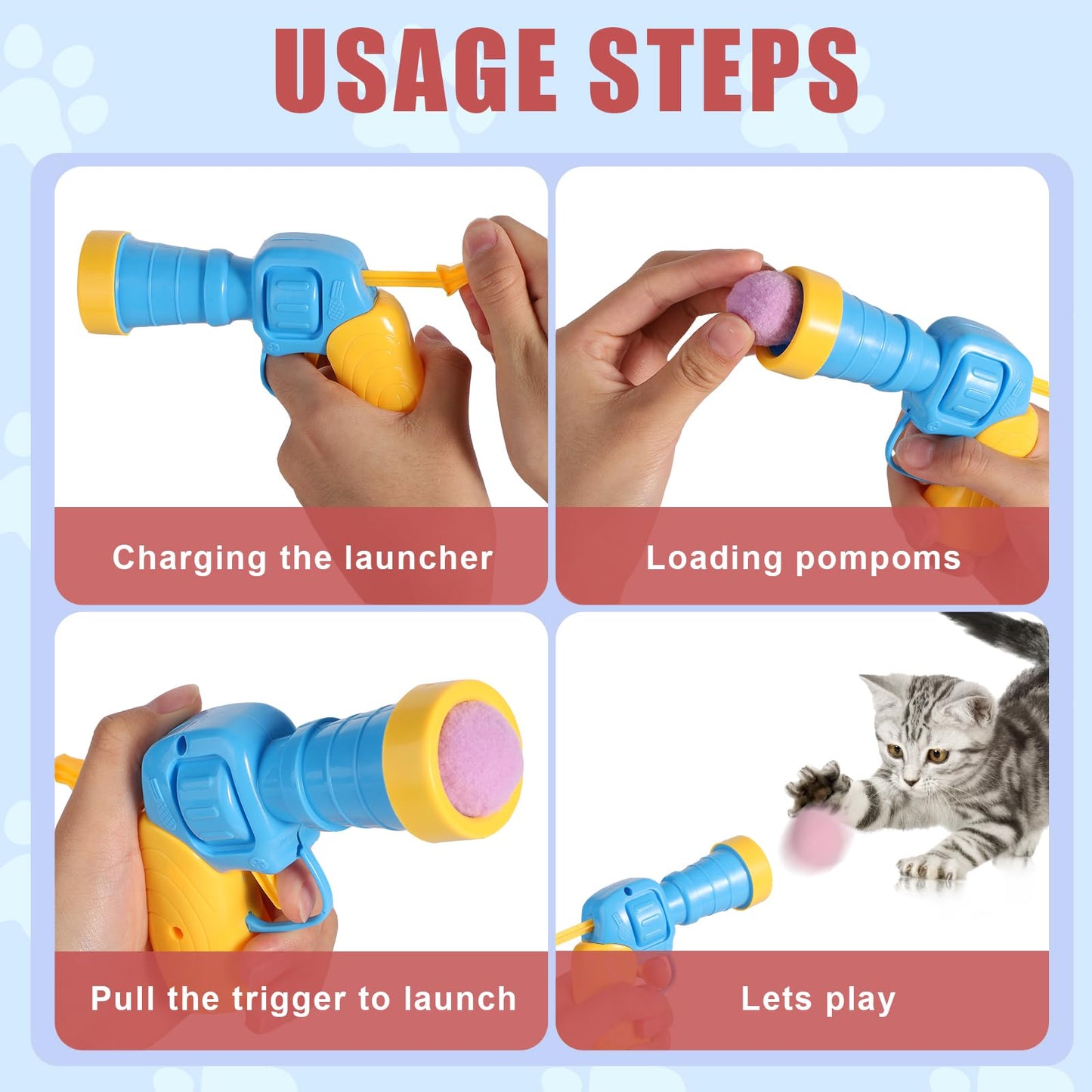 USAGE STEPS

Charging the launcher

Loading pompoms

Pull the trigger to launch

Lets play