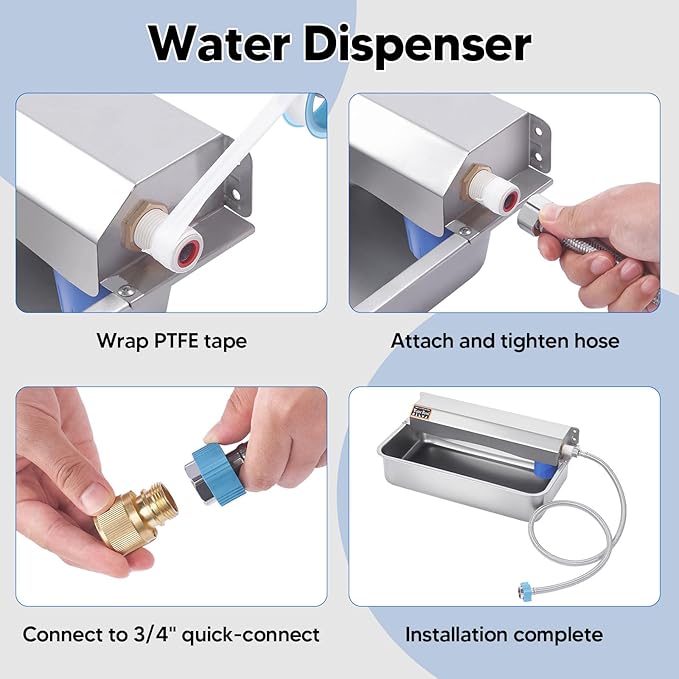 Water Dispenser

Wrap PTFE tape

Attach and tighten hose

Connect to 3/4" quick-connect

Installation complete