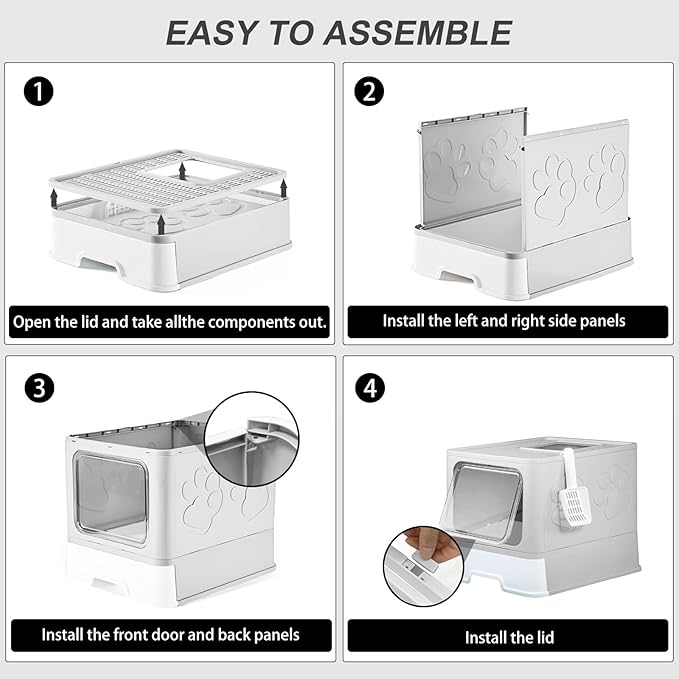 EASY TO ASSEMBLE

1

Open the lid and take allthe components out.

2

Install the left and right side panels

3

Install the front door and back panels

4

Install the lid