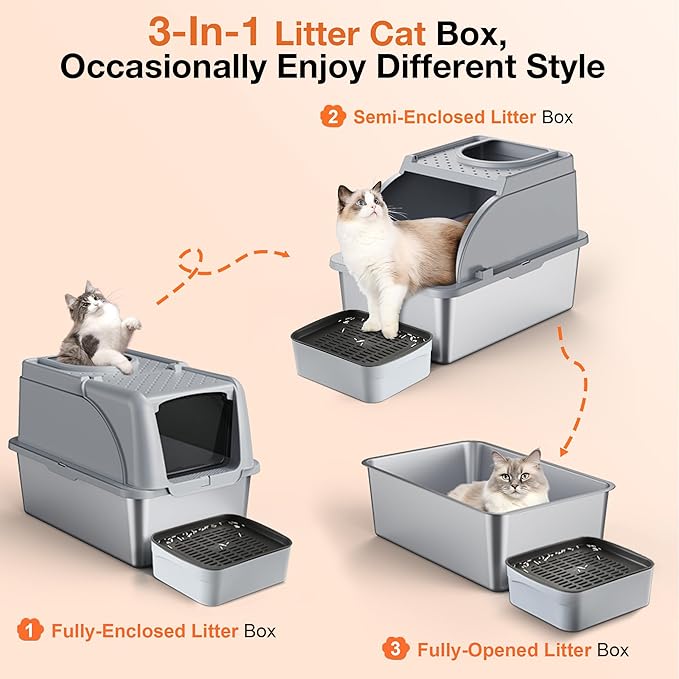 3-In-1 Litter Cat Box,
Occasionally Enjoy Different Style

2 Semi-Enclosed Litter Box

1 Fully-Enclosed Litter Box

3 Fully-Opened Litter Box