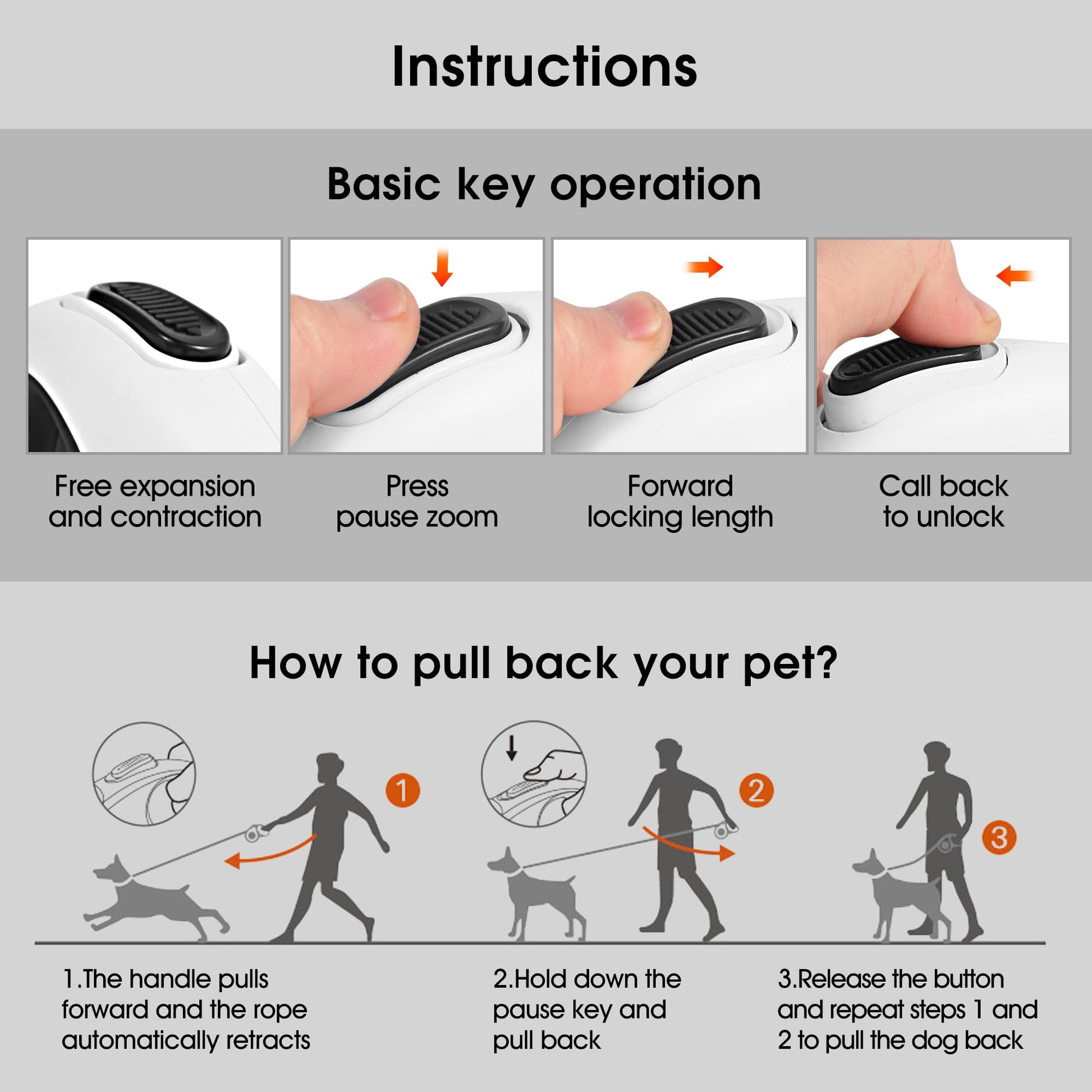 Instructions

Basic key operation

Free expansion and contraction

Press pause zoom

Forward locking length

Call back to unlock

How to pull back your pet?

1

2

3

1.The handle pulls forward and the rope automatically retracts

2.Hold down the pause key and pull back

3.Release the button and repeat steps 1 and 2 to pull the dog back