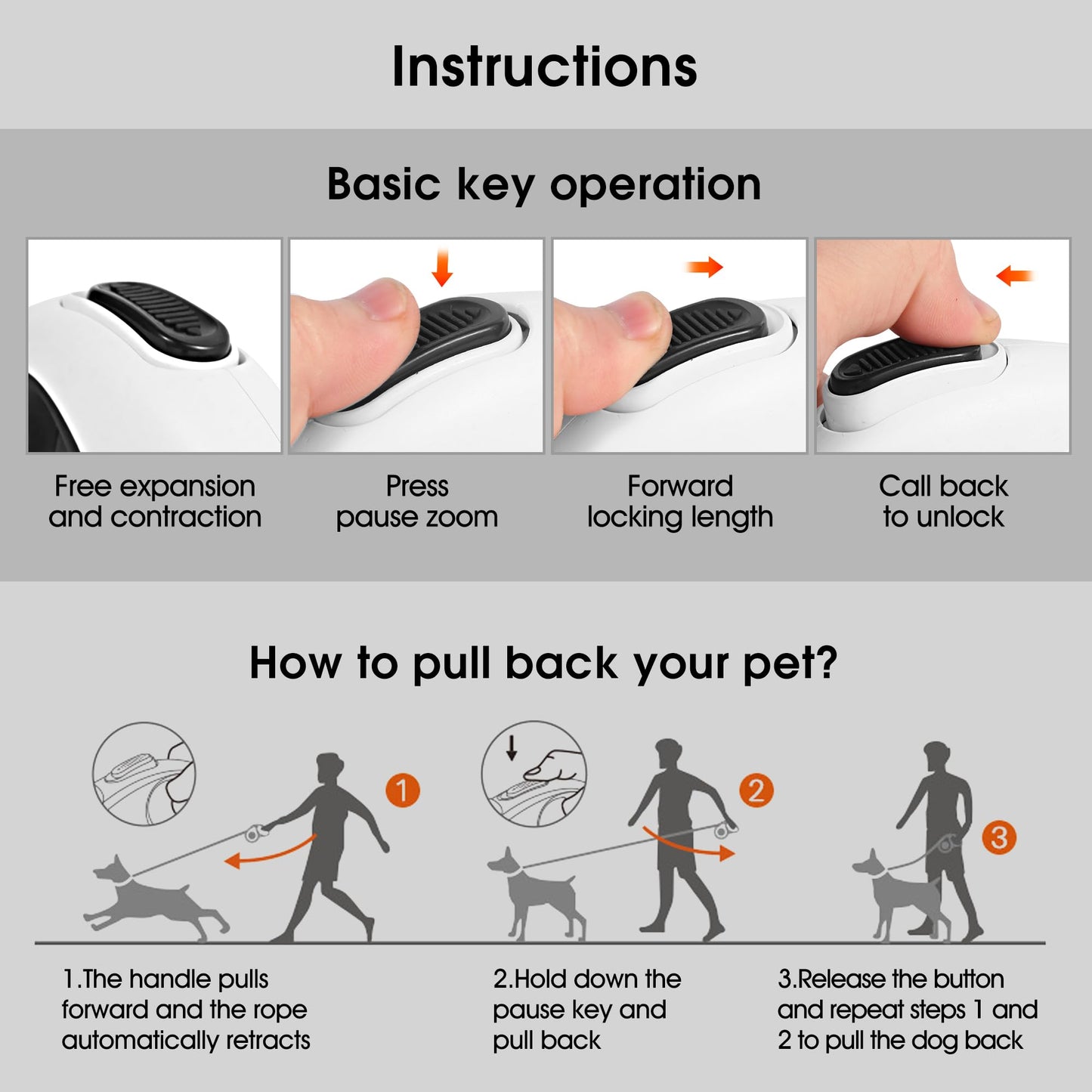 Instructions

Basic key operation

Free expansion and contraction

Press pause zoom

Forward locking length

Call back to unlock

How to pull back your pet?

1

2

3

1.The handle pulls forward and the rope automatically retracts

2.Hold down the pause key and pull back

3.Release the button and repeat steps 1 and 2 to pull the dog back