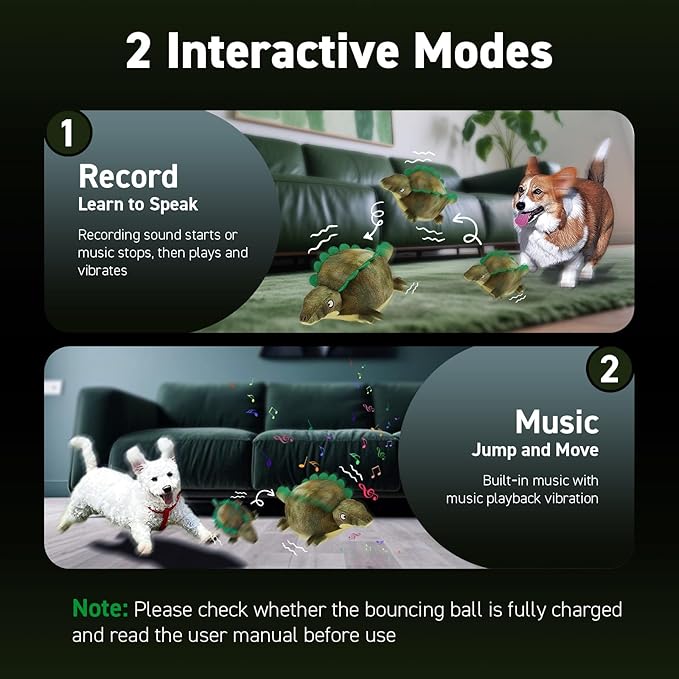 2 Interactive Modes

1

Record
Learn to Speak

Recording sound starts or music stops, then plays and vibrates

2

Music
Jump and Move

Built-in music with music playback vibration

Note: Please check whether the bouncing ball is fully charged and read the user manual before use