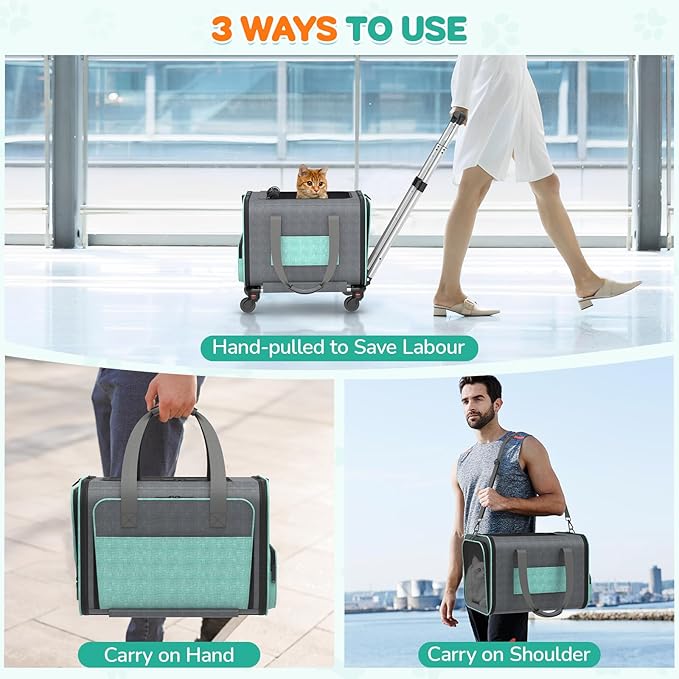 3 WAYS TO USE

Hand-pulled to Save Labour

Carry on Hand

Carry on Shoulder