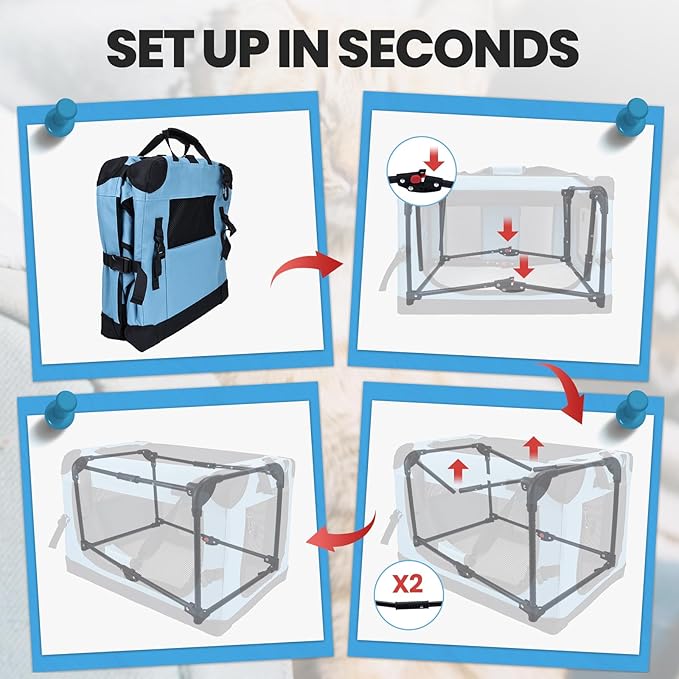 SET UP IN SECONDS

X2