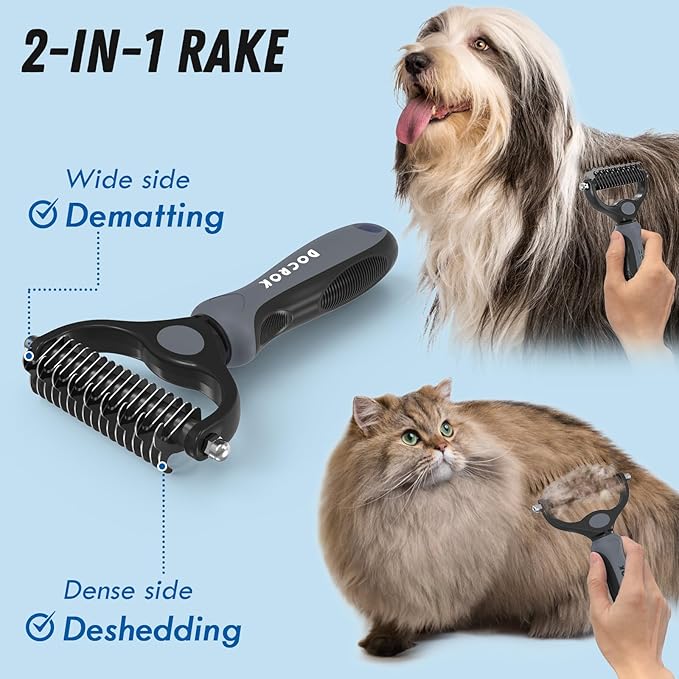 2-IN-1 RAKE

Wide side
Dematting

DOCROK

Dense side
Deshedding