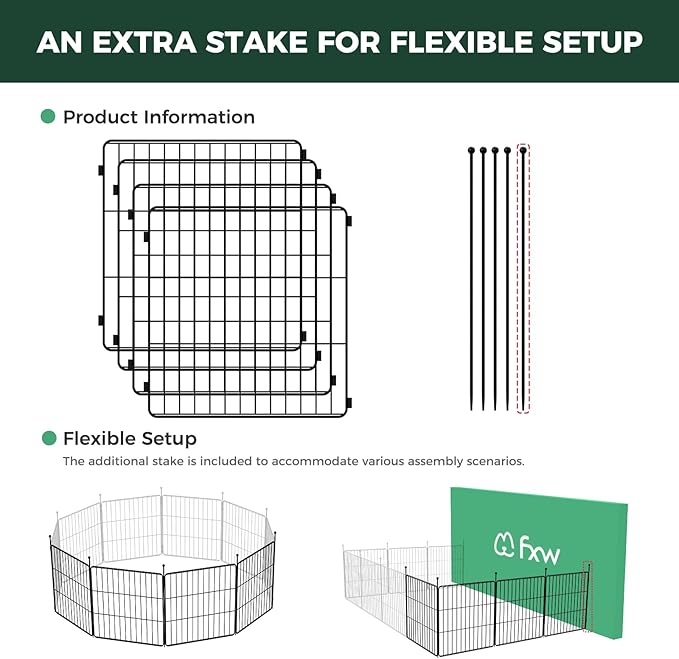 AN EXTRA STAKE FOR FLEXIBLE SETUP

Product Information

Flexible Setup

The additional stake is included to accommodate various assembly scenarios.

fxw