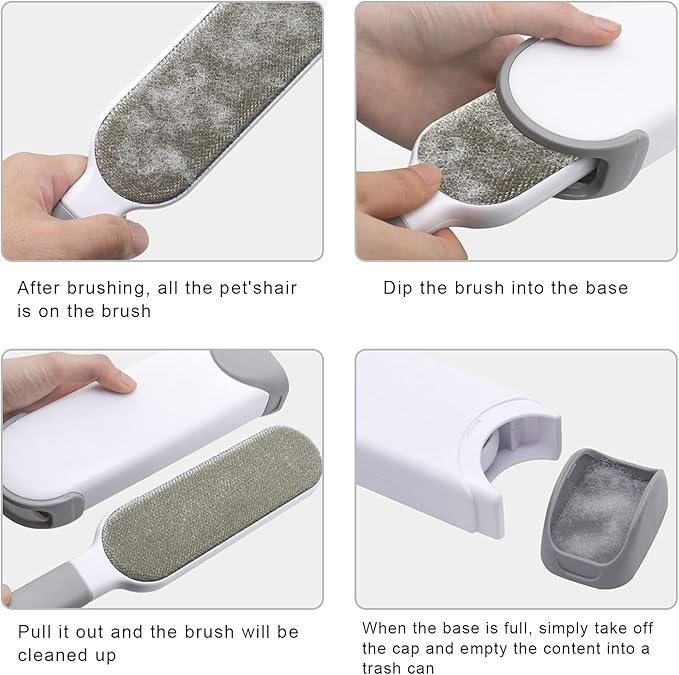 After brushing, all the pet'shair is on the brush

Dip the brush into the base

Pull it out and the brush will be cleaned up

When the base is full, simply take off the cap and empty the content into a trash can