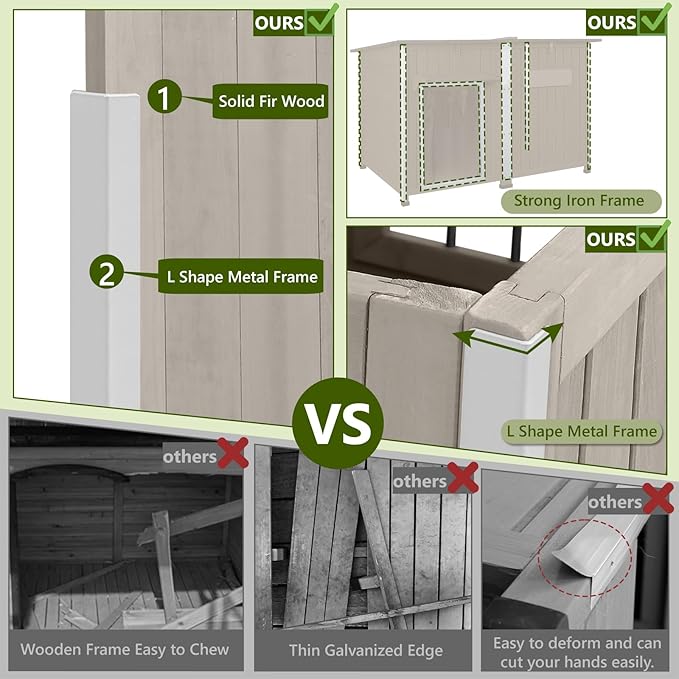 OURS

1 Solid Fir Wood

2 L Shape Metal Frame

OURS

Strong Iron Frame

OURS

L Shape Metal Frame

VS

others

Wooden Frame Easy to Chew

others

Thin Galvanized Edge

others

Easy to deform and can cut your hands easily.