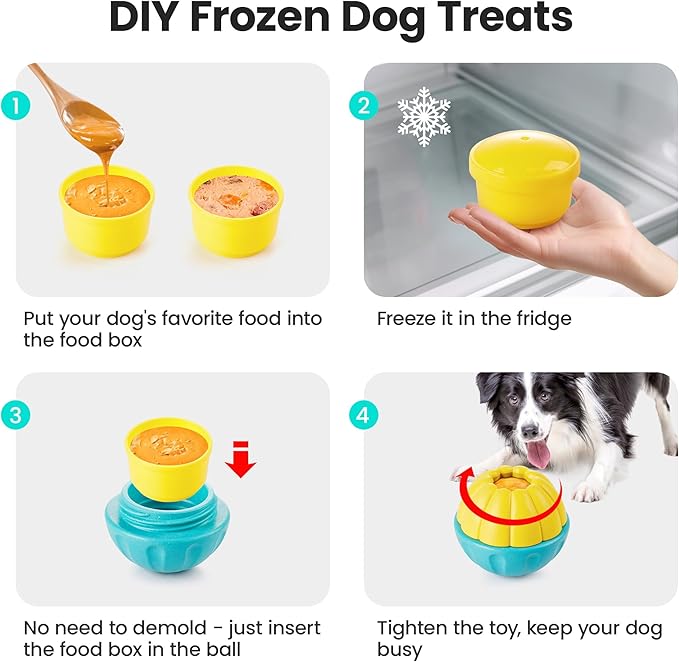 DIY Frozen Dog Treats

1

Put your dog's favorite food into the food box

2

Freeze it in the fridge

3

No need to demold - just insert the food box in the ball

4

Tighten the toy, keep your dog busy