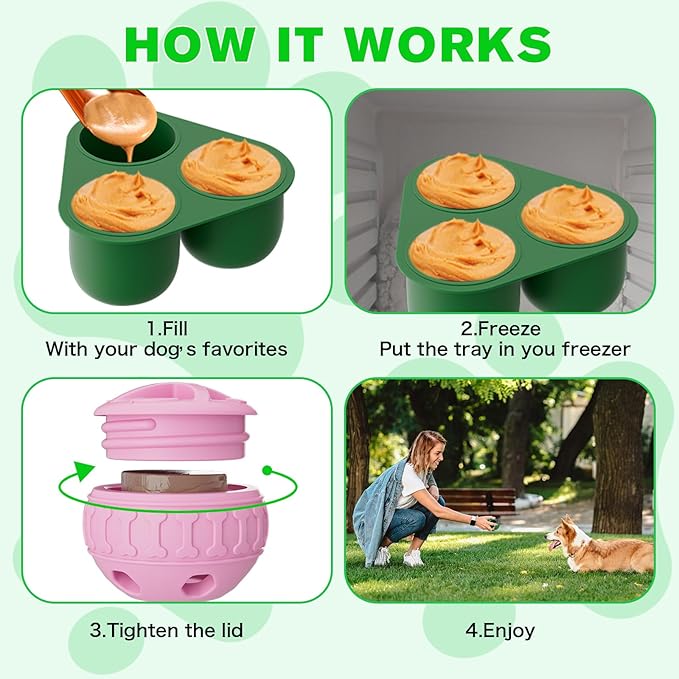 HOW IT WORKS

1.Fill
With your dog's favorites

2.Freeze
Put the tray in you freezer

3.Tighten the lid

4.Enjoy