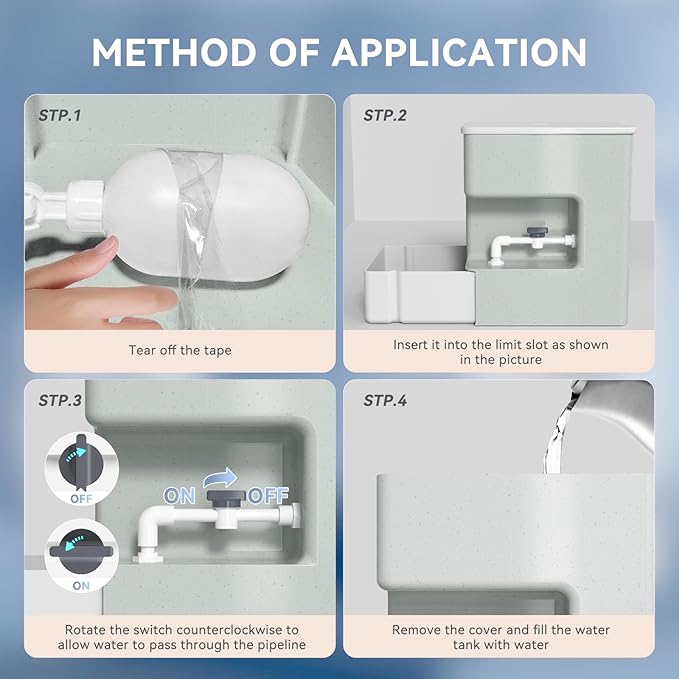 METHOD OF APPLICATION

STP.1

Tear off the tape

STP.2

Insert it into the limit slot as shown in the picture

STP.3

OFF

ON

ON OFF

Rotate the switch counterclockwise to allow water to pass through the pipeline

STP.4

Remove the cover and fill the water tank with water