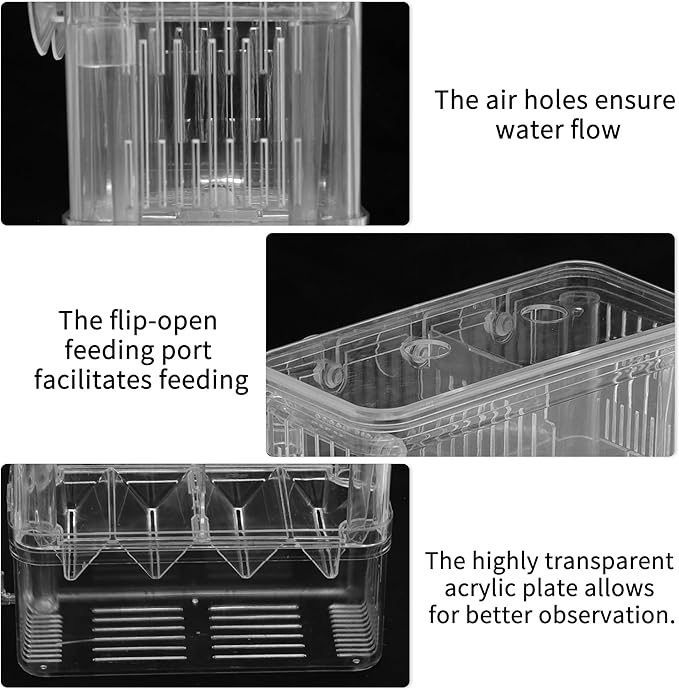 The air holes ensure water flow

The flip-open feeding port facilitates feeding

The highly transparent acrylic plate allows for better observation.