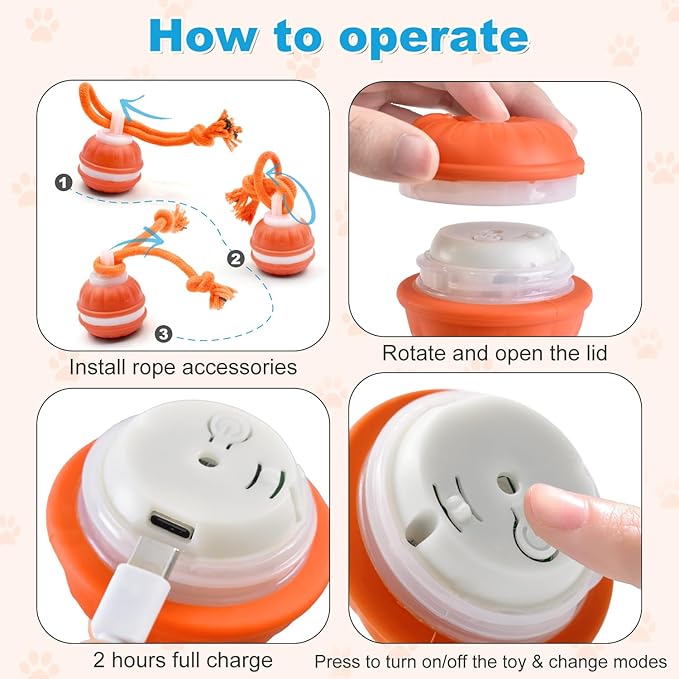 How to operate

1
2
3

Install rope accessories

Rotate and open the lid

2 hours full charge

Press to turn on/off the toy & change modes