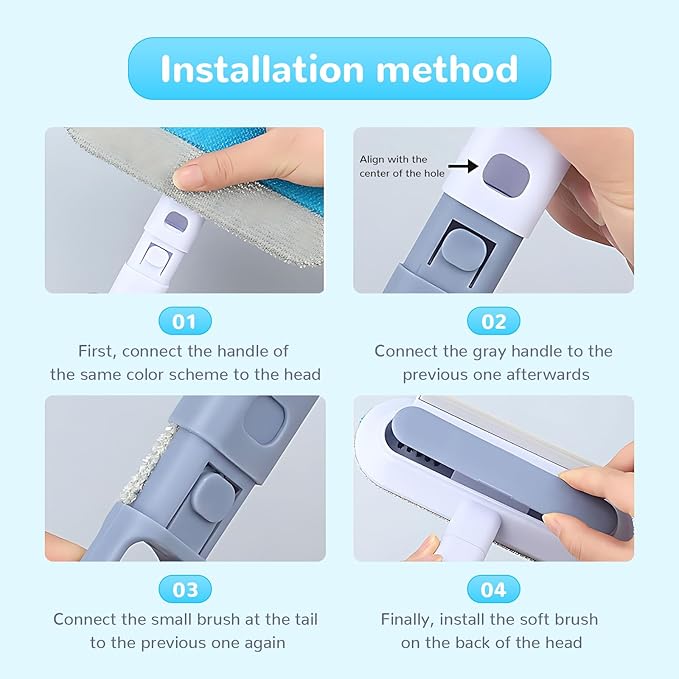 Installation method

Align with the center of the hole

01

First, connect the handle of the same color scheme to the head

02

Connect the gray handle to the previous one afterwards

03

Connect the small brush at the tail to the previous one again

04

Finally, install the soft brush on the back of the head