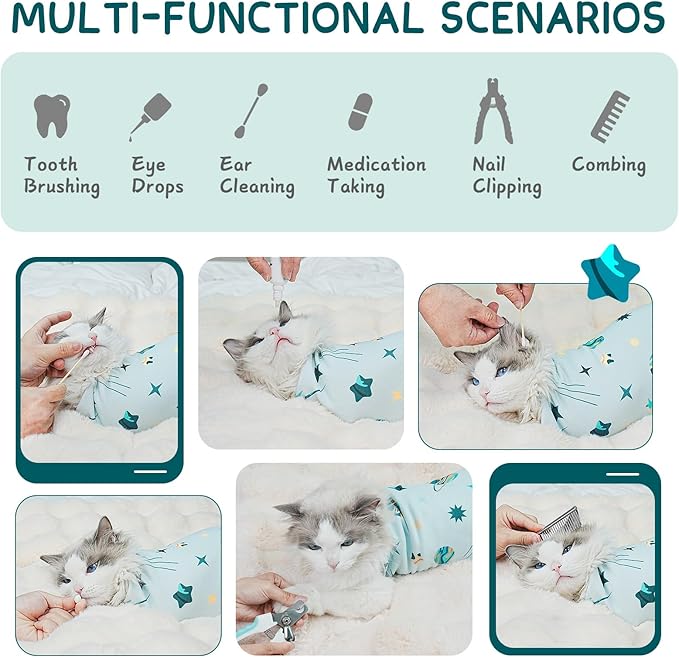 MULTI-FUNCTIONAL SCENARIOS

Tooth Brushing

Eye Drops

Ear Cleaning

Medication Taking

Nail Clipping

Combing