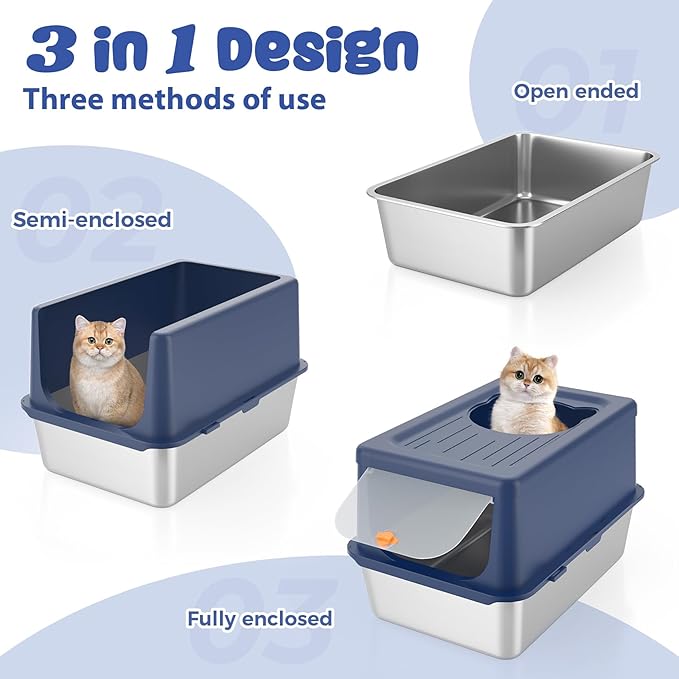 3 in 1 Design
Three methods of use

01
Open ended

02
Semi-enclosed

03
Fully enclosed