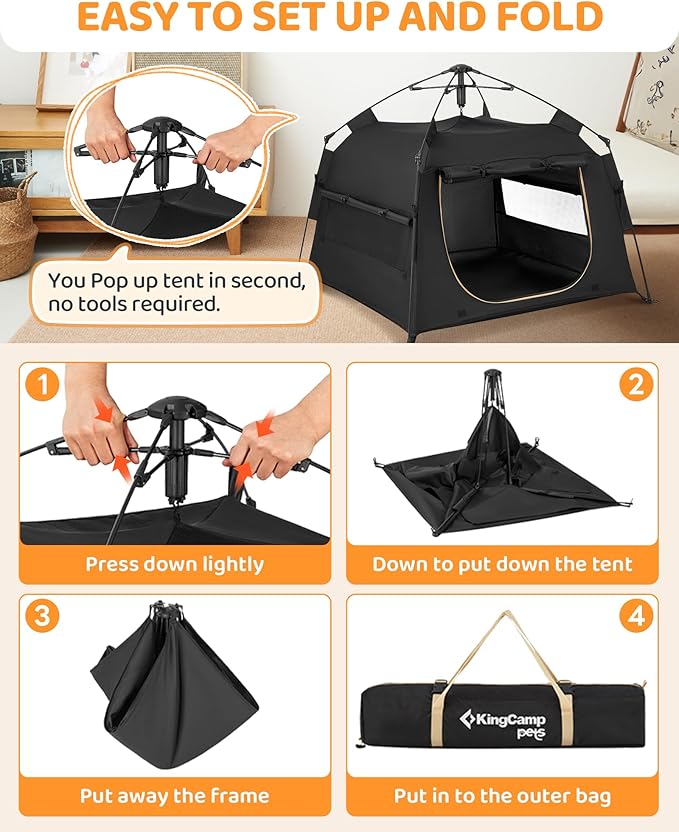 EASY TO SET UP AND FOLD

You Pop up tent in second, no tools required.

1

Press down lightly

2

Down to put down the tent

3

Put away the frame

4

KingCamp pets

Put in to the outer bag