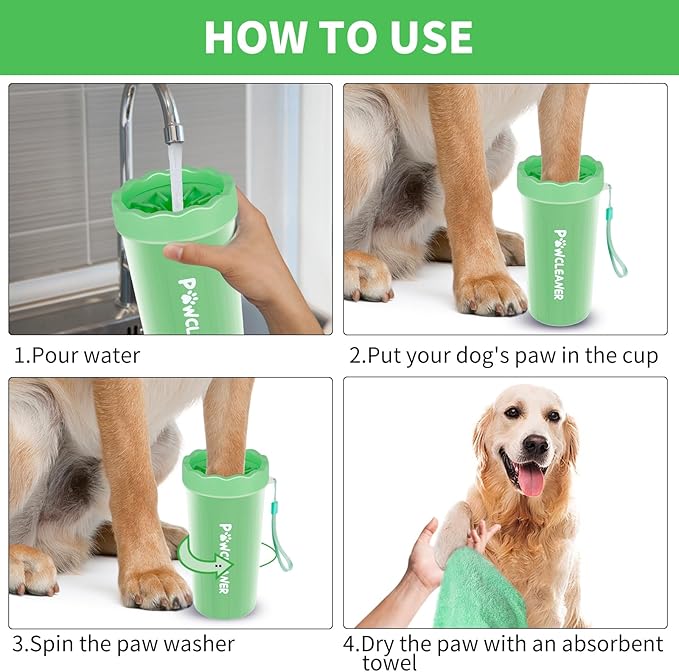 HOW TO USE

PAWCL

1.Pour water

PAWCLEANER

2.Put your dog's paw in the cup

PAWCLEANER

3.Spin the paw washer

4.Dry the paw with an absorbent towel