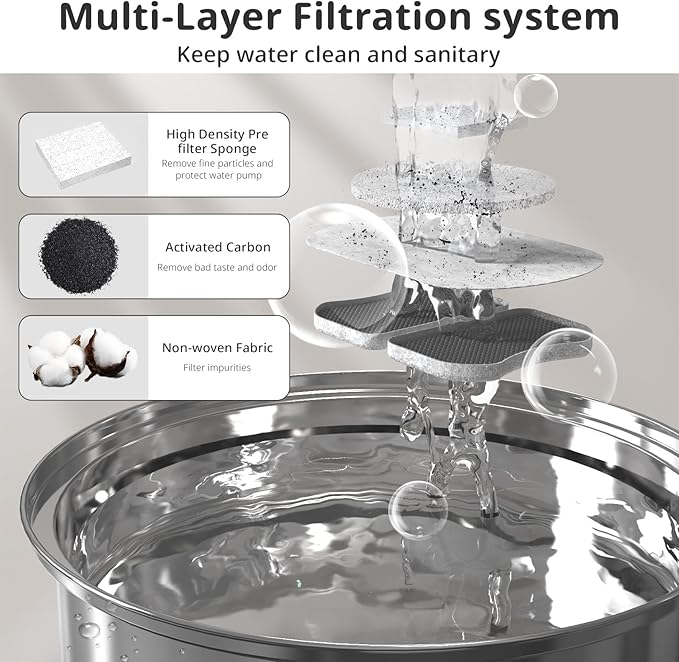 Multi-Layer Filtration system

Keep water clean and sanitary

High Density Pre filter Sponge
Remove fine particles and protect water pump

Activated Carbon
Remove bad taste and odor

Non-woven Fabric
Filter impurities