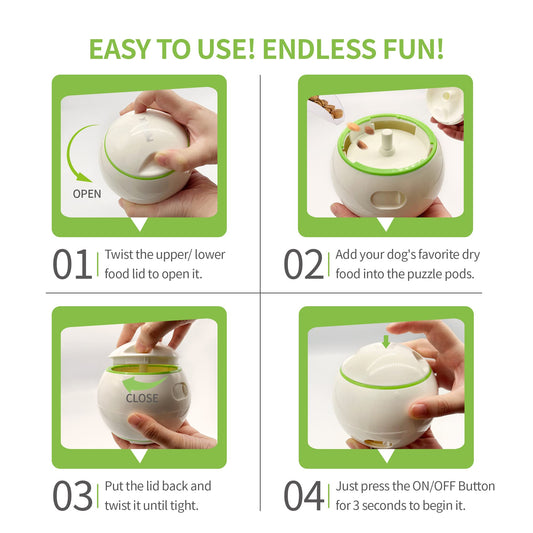 EASY TO USE! ENDLESS FUN!

OPEN

01 Twist the upper/ lower food lid to open it.

02 Add your dog's favorite dry food into the puzzle pods.

CLOSE

03 Put the lid back and twist it until tight.

04 Just press the ON/OFF Button for 3 seconds to begin it.