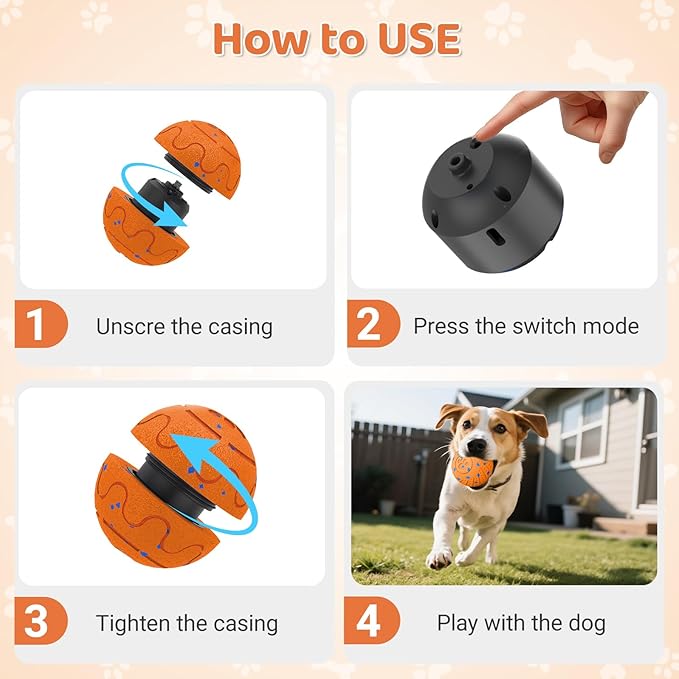 How to USE

1 Unscre the casing

2 Press the switch mode

3 Tighten the casing

4 Play with the dog