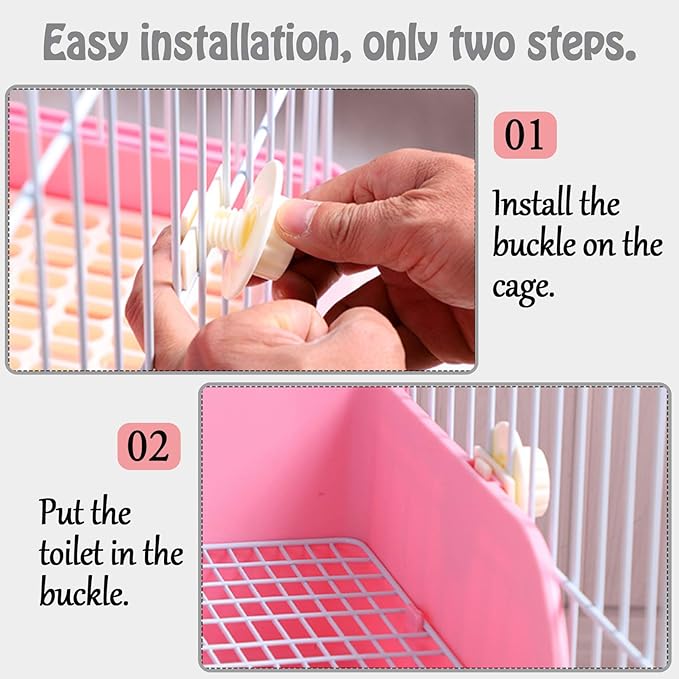 Easy installation, only two steps.

01

Install the buckle on the cage.

02

Put the toilet in the buckle.