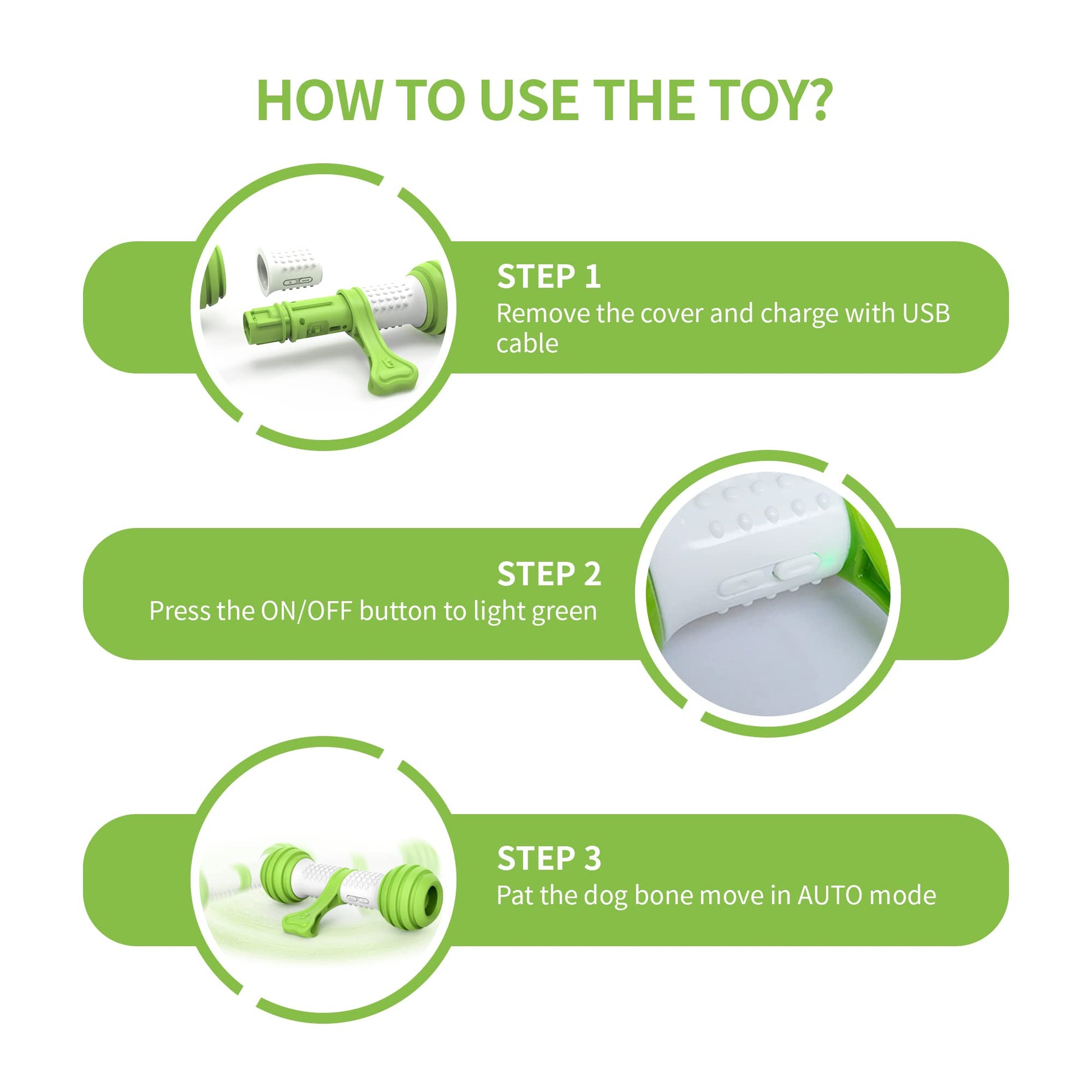 HOW TO USE THE TOY?

STEP 1
Remove the cover and charge with USB cable

STEP 2
Press the ON/OFF button to light green

STEP 3
Pat the dog bone move in AUTO mode