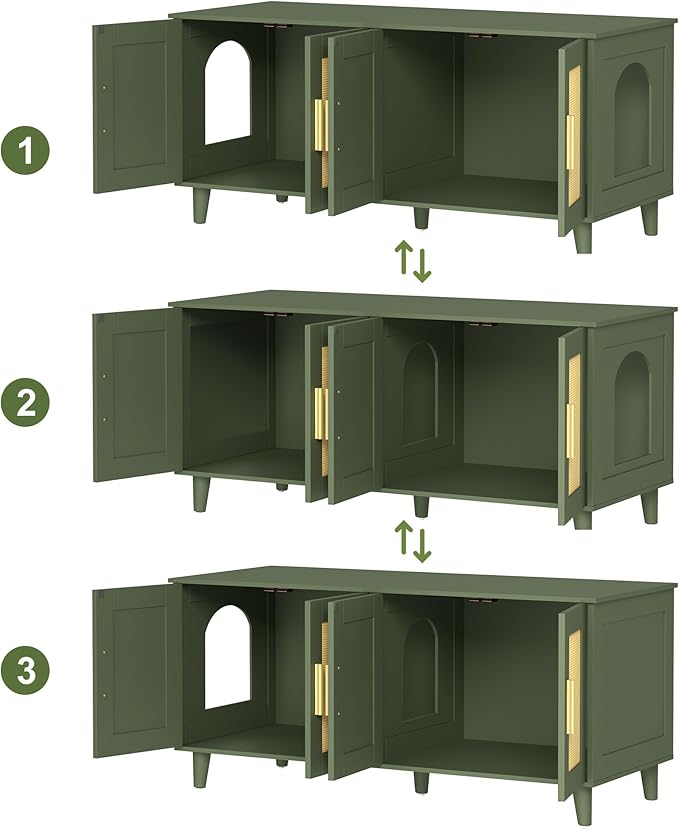 1

2

3