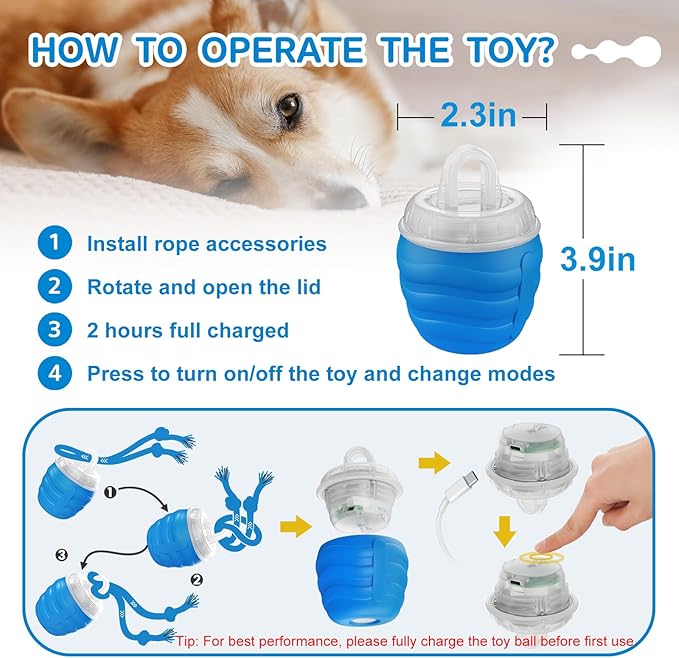 HOW TO OPERATE THE TOY?

2.3in

3.9in

1 Install rope accessories

2 Rotate and open the lid

3 2 hours full charged

4 Press to turn on/off the toy and change modes

❶

❷

❸

Tip: For best performance, please fully charge the toy ball before first use