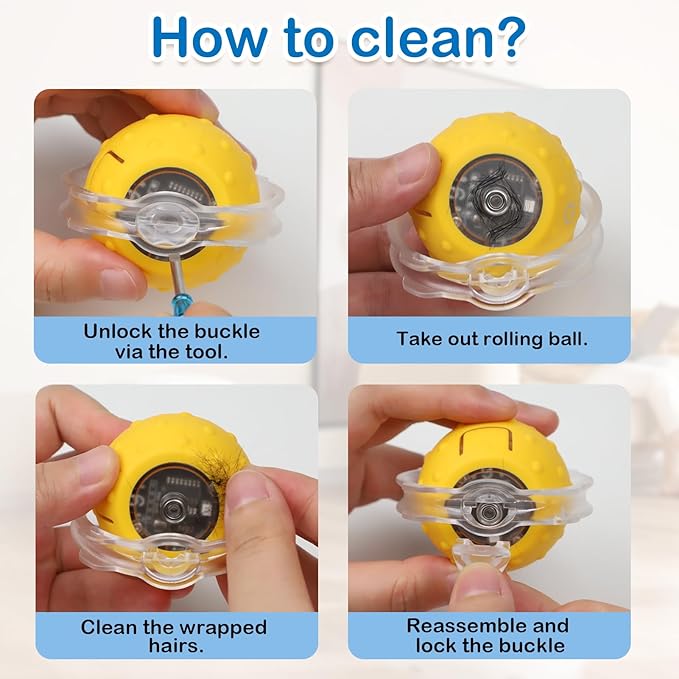 How to clean?

Unlock the buckle via the tool.

Take out rolling ball.

Clean the wrapped hairs.

Reassemble and lock the buckle