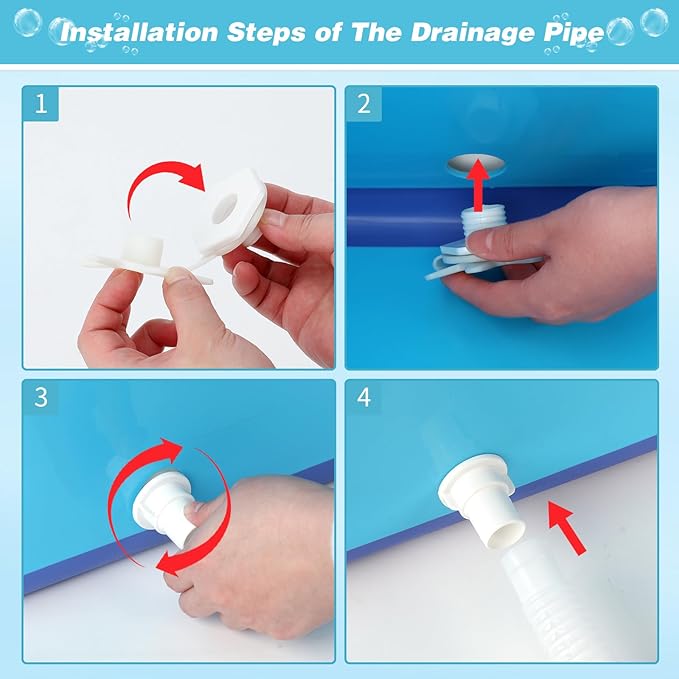 Installation Steps of The Drainage Pipe

1

2

3

4