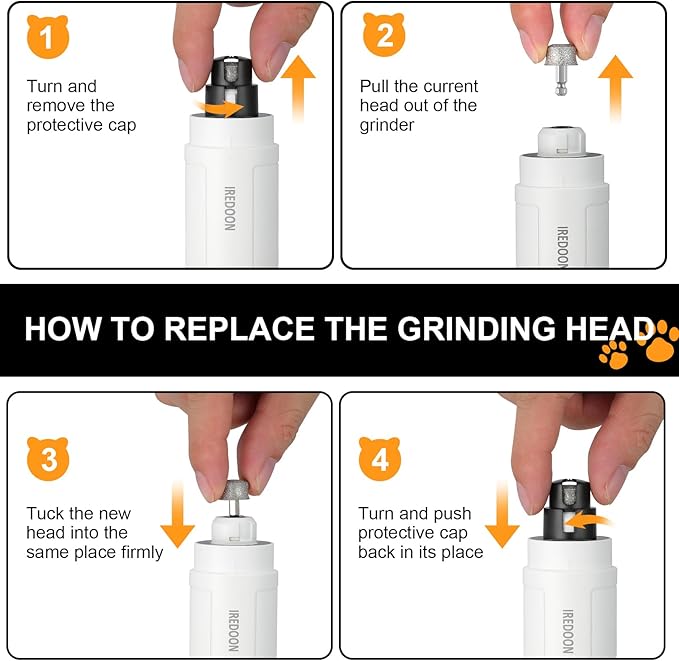 1

Turn and remove the protective cap

IREDOON

2

Pull the current head out of the grinder

IREDOON

HOW TO REPLACE THE GRINDING HEAD

3

Tuck the new head into the same place firmly

IREDOON

4

Turn and push protective cap back in its place

IREDOON