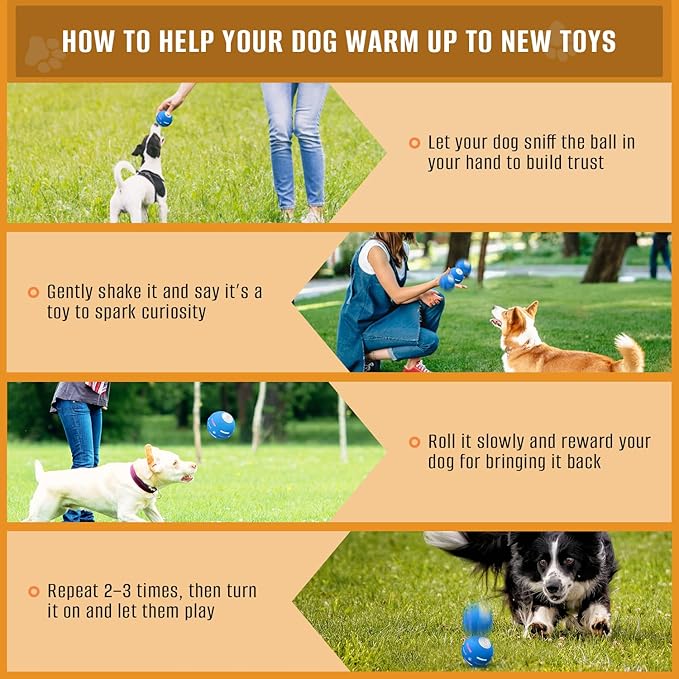 HOW TO HELP YOUR DOG WARM UP TO NEW TOYS

Let your dog sniff the ball in your hand to build trust

Gently shake it and say it's a toy to spark curiosity

Roll it slowly and reward your dog for bringing it back

Repeat 2–3 times, then turn it on and let them play