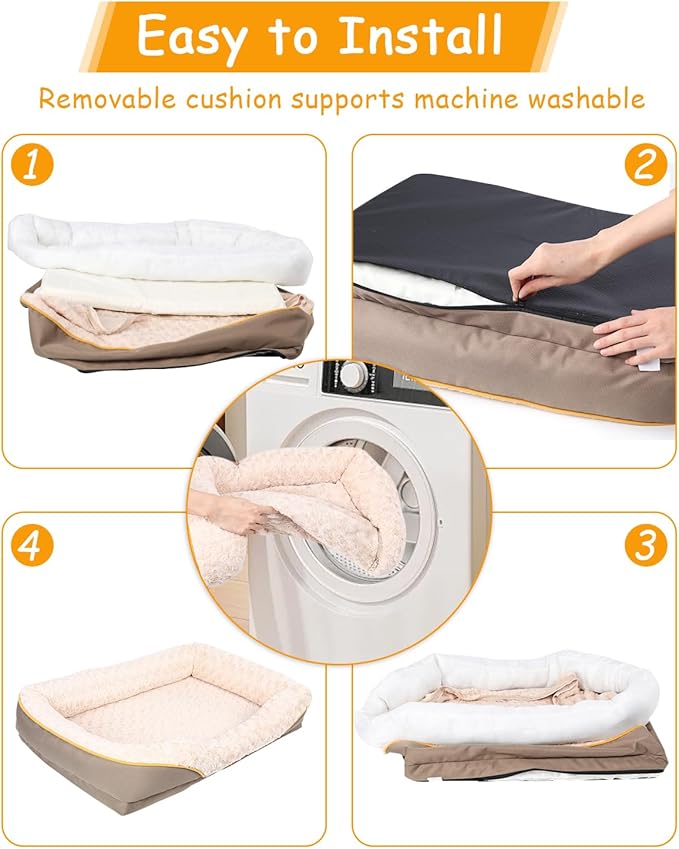 Easy to Install

Removable cushion supports machine washable

1

2

4

3