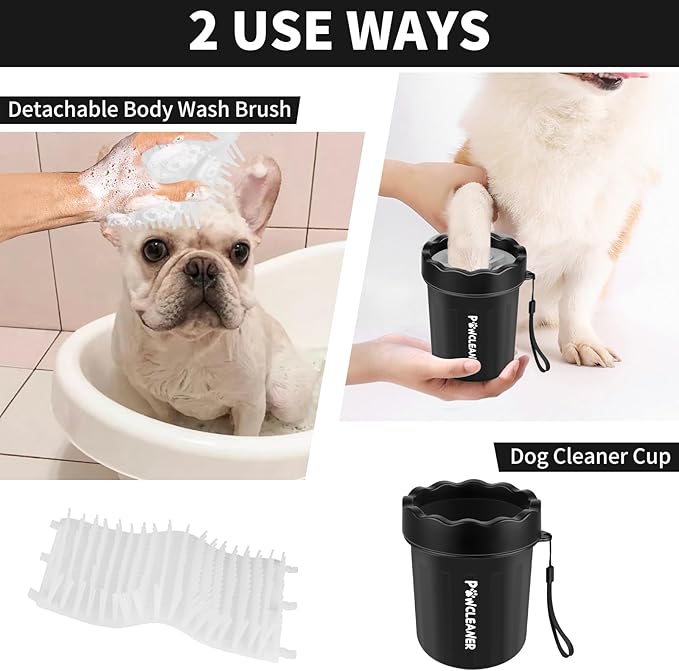 2 USE WAYS

Detachable Body Wash Brush

PAWCLEANER

Dog Cleaner Cup

PAWCLEANER