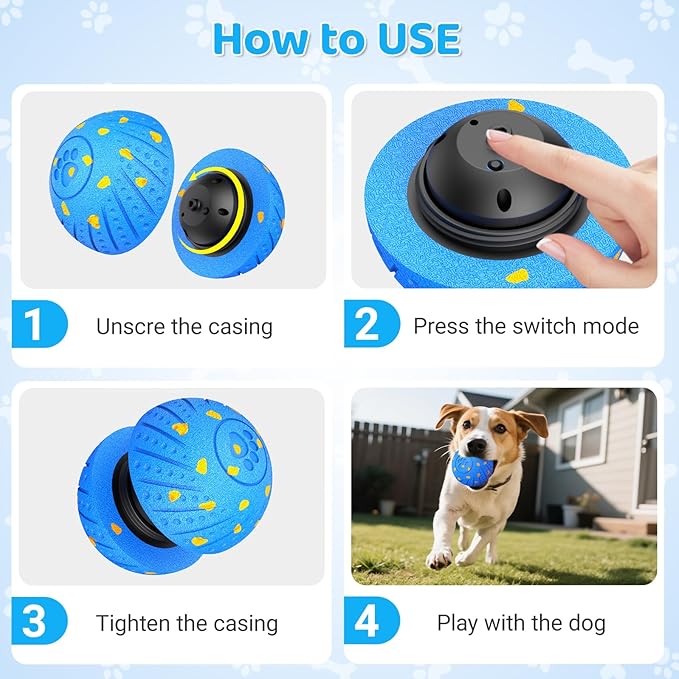 How to USE

1 Unscre the casing

2 Press the switch mode

3 Tighten the casing

4 Play with the dog