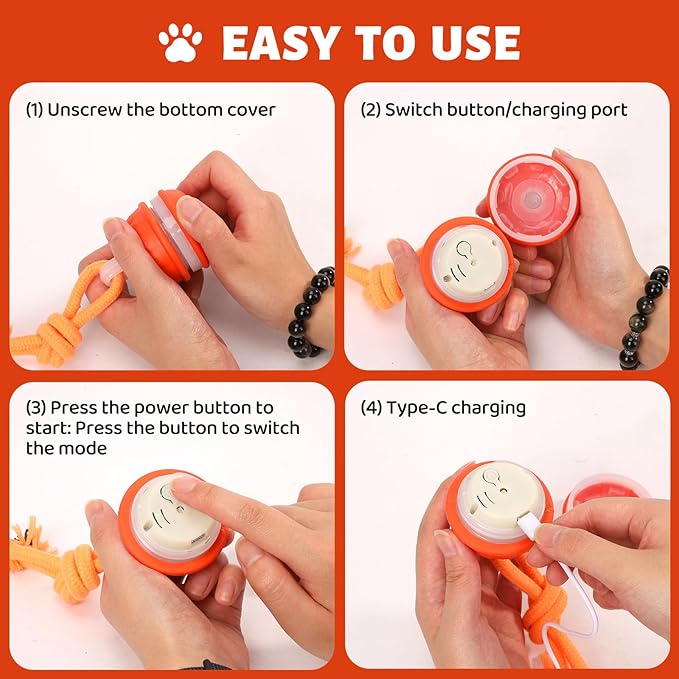 EASY TO USE

(1) Unscrew the bottom cover

(2) Switch button/charging port

(3) Press the power button to start: Press the button to switch the mode

(4) Type-C charging