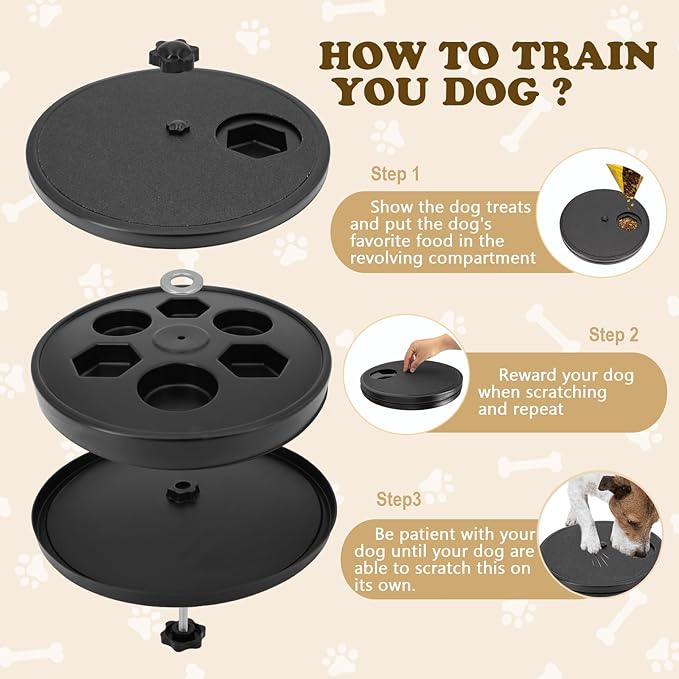 HOW TO TRAIN YOU DOG ?

Step 1

Show the dog treats and put the dog's favorite food in the revolving compartment

Step 2

Reward your dog when scratching and repeat

Step3

Be patient with your dog until your dog are able to scratch this on its own.