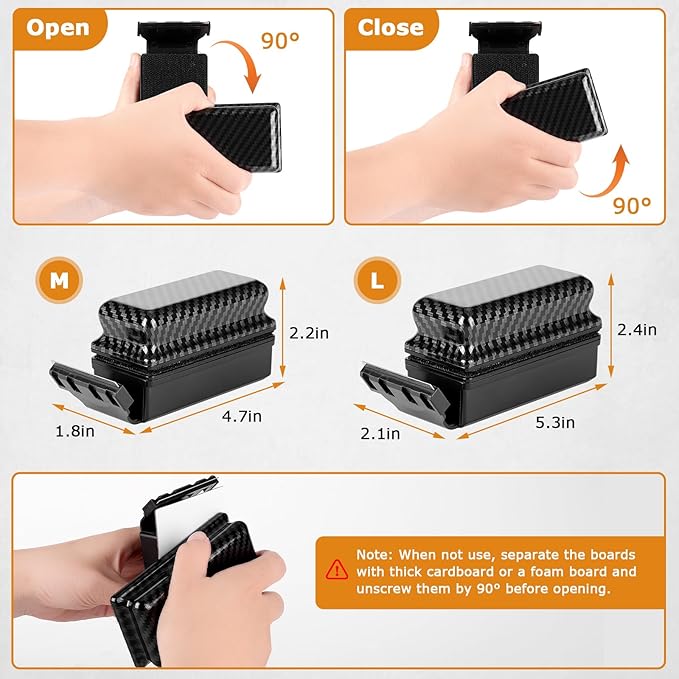 Open

90°

Close

90°

M

2.2in

1.8in

4.7in

L

2.4in

2.1in

5.3in

Note: When not use, separate the boards with thick cardboard or a foam board and unscrew them by 90° before opening.