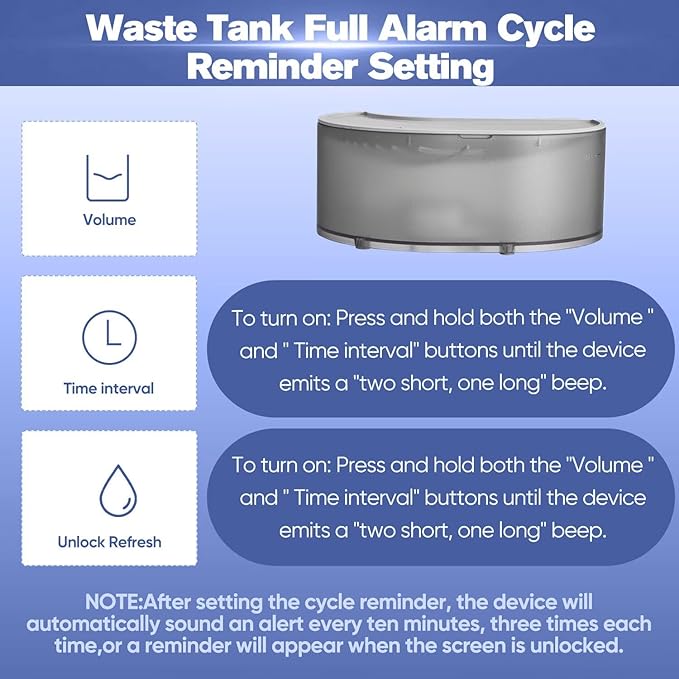 Waste Tank Full Alarm Cycle Reminder Setting

Volume

Time interval

Unlock Refresh

To turn on: Press and hold both the "Volume " and " Time interval" buttons until the device emits a "two short, one long" beep.

To turn on: Press and hold both the "Volume " and " Time interval" buttons until the device emits a "two short, one long" beep.

NOTE:After setting the cycle reminder, the device will automatically sound an alert every ten minutes, three times each time,or a reminder will appear when the screen is unlocked.