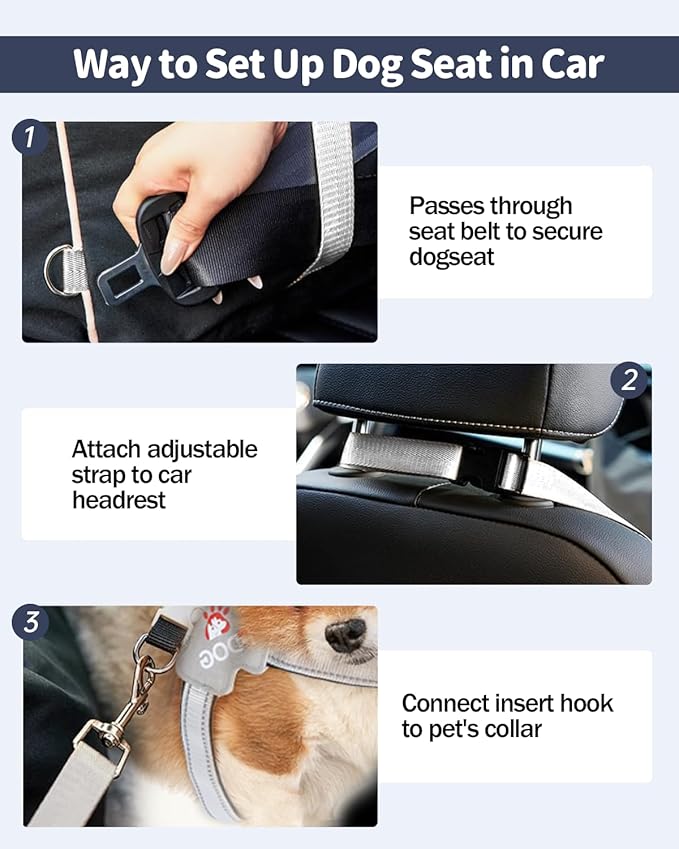 Way to Set Up Dog Seat in Car

1

Passes through seat belt to secure dogseat

2

Attach adjustable strap to car headrest

3

DOG

Connect insert hook to pet's collar