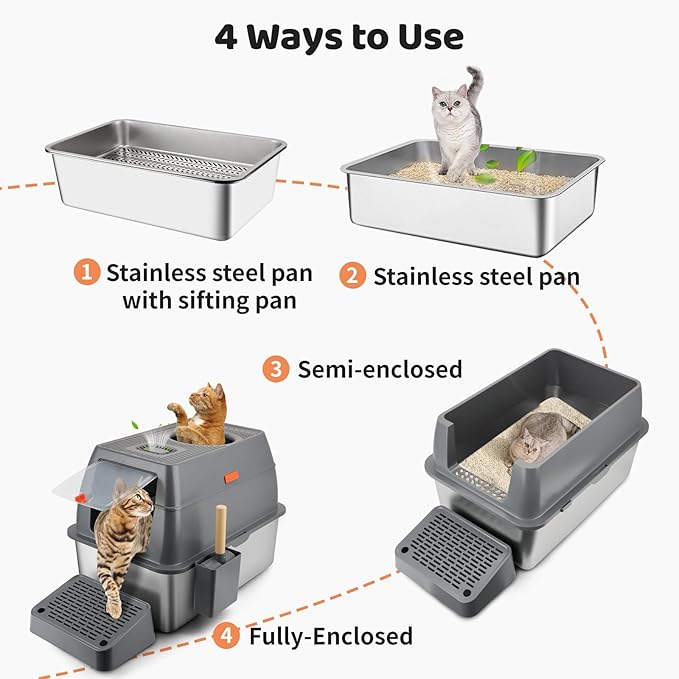 4 Ways to Use

1 Stainless steel pan with sifting pan

2 Stainless steel pan

3 Semi-enclosed

4 Fully-Enclosed