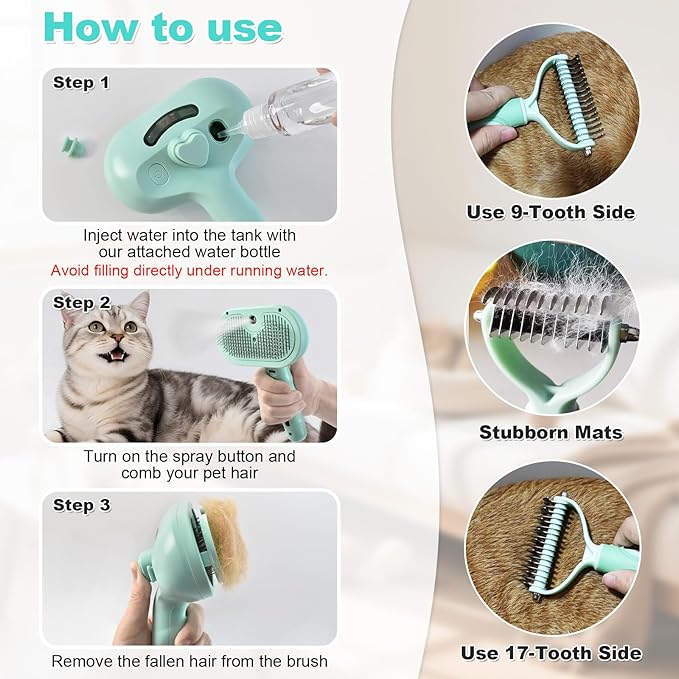 How to use

Step 1

Inject water into the tank with our attached water bottle
Avoid filling directly under running water.

Step 2

Turn on the spray button and comb your pet hair

Step 3

Remove the fallen hair from the brush

Use 9-Tooth Side

Stubborn Mats

Use 17-Tooth Side