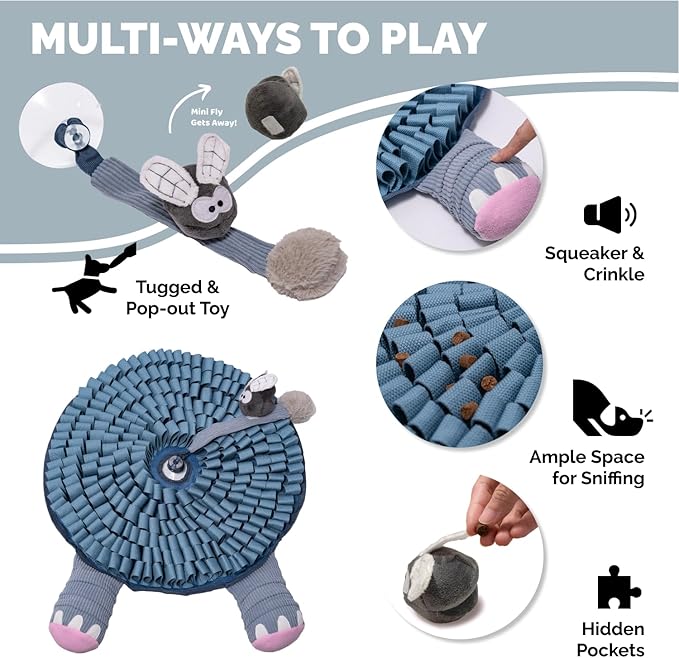 MULTI-WAYS TO PLAY

Mini Fly Gets Away!

Tugged & Pop-out Toy

Squeaker & Crinkle

Ample Space for Sniffing

Hidden Pockets