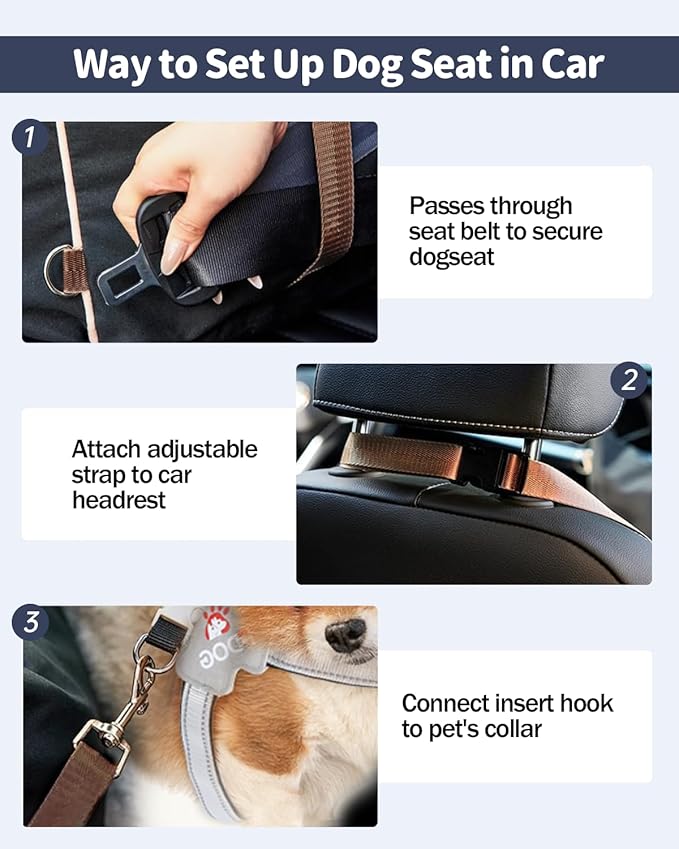 Way to Set Up Dog Seat in Car

1

Passes through seat belt to secure dogseat

2

Attach adjustable strap to car headrest

3

DOG

Connect insert hook to pet's collar