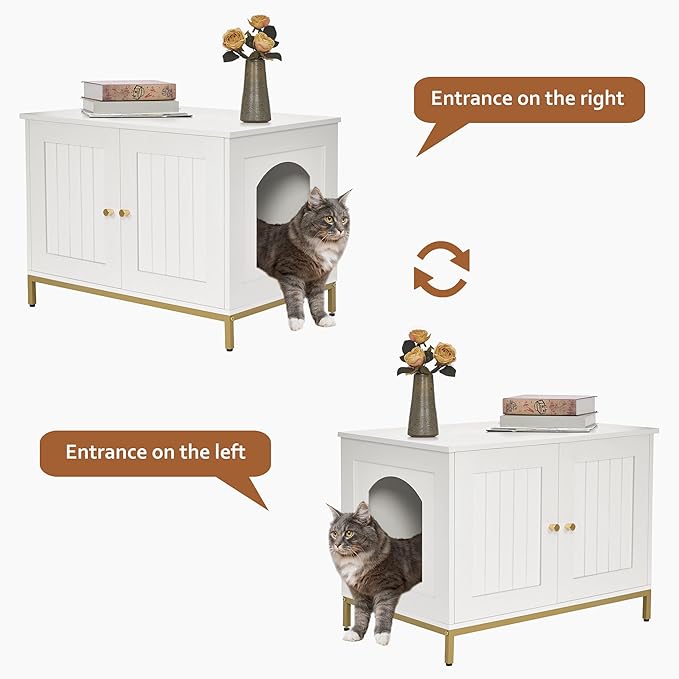 Entrance on the right

Entrance on the left