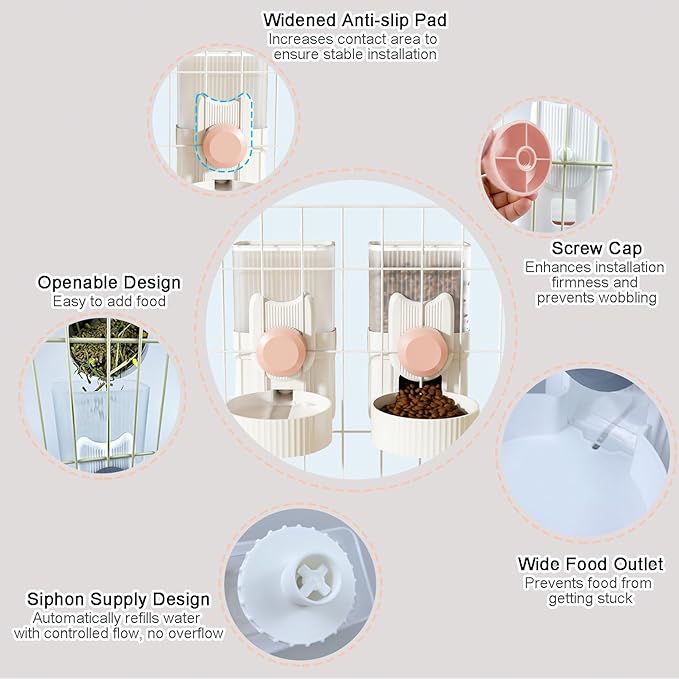 Widened Anti-slip Pad
Increases contact area to ensure stable installation

Screw Cap
Enhances installation firmness and prevents wobbling

Openable Design
Easy to add food

Wide Food Outlet
Prevents food from getting stuck

Siphon Supply Design
Automatically refills water with controlled flow, no overflow