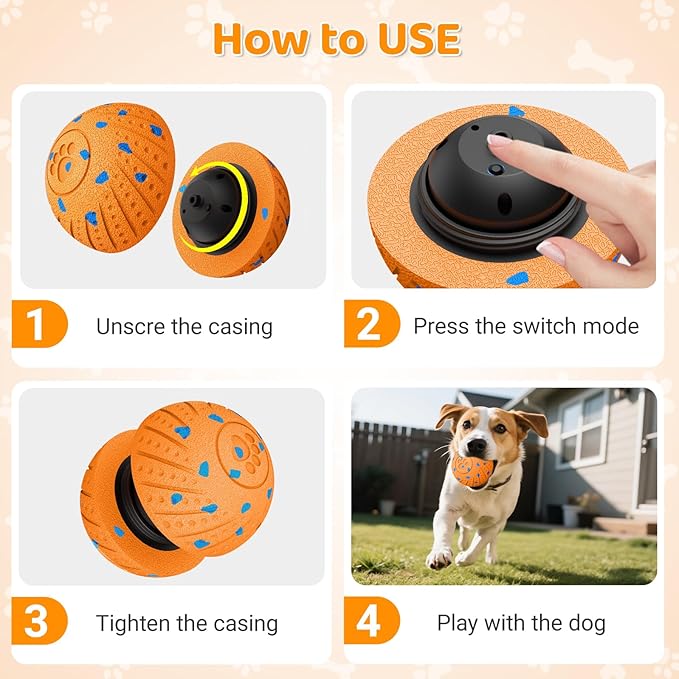 How to USE

1 Unscre the casing

2 Press the switch mode

3 Tighten the casing

4 Play with the dog