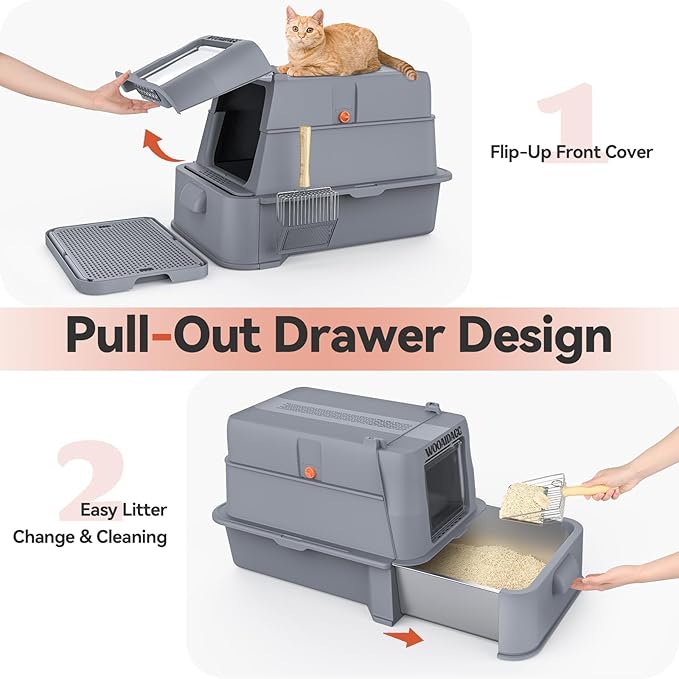 1
Flip-Up Front Cover

Pull-Out Drawer Design

WOOAIDACC

2
Easy Litter Change & Cleaning